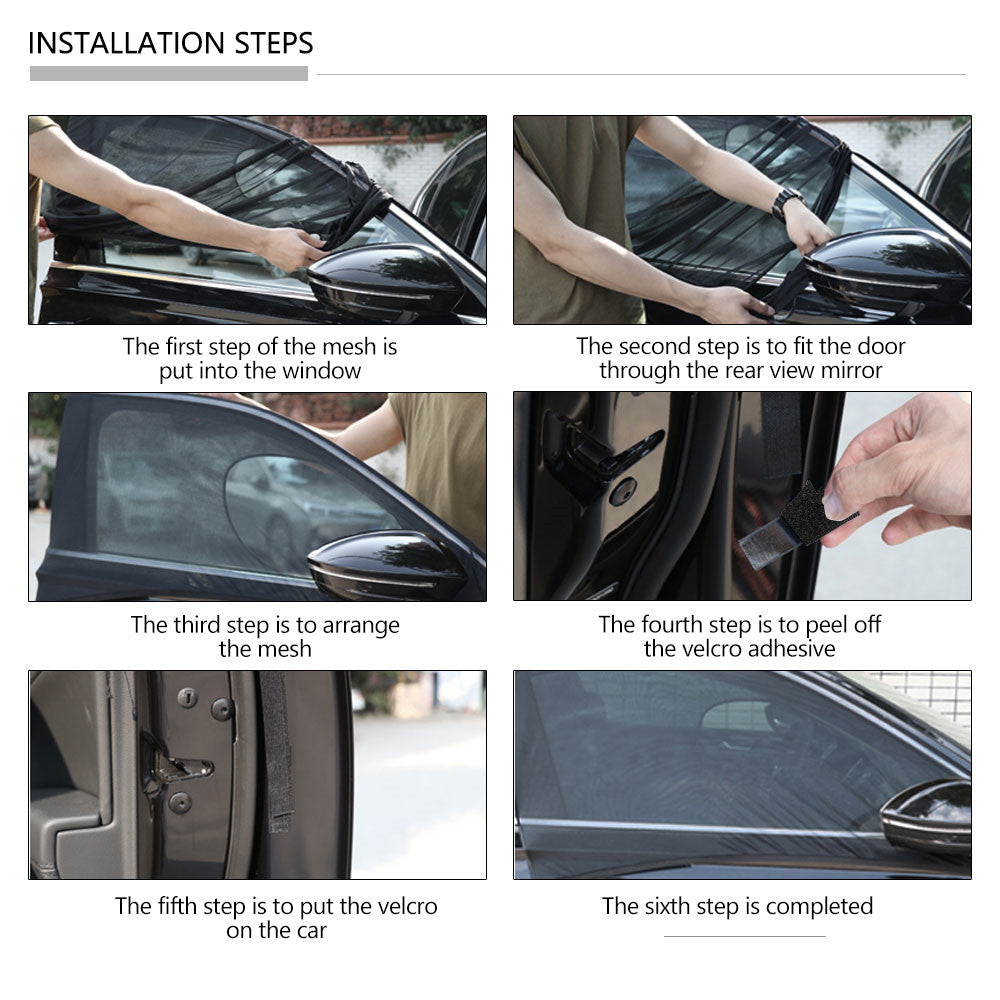 INSTALLATION STEPS

The first step of the mesh is put into the window

The second step is to fit the door through the rear view mirror

The third step is to arrange the mesh

The fourth step is to peel off the velcro adhesive

The fifth step is to put the velcro on the car

The sixth step is completed