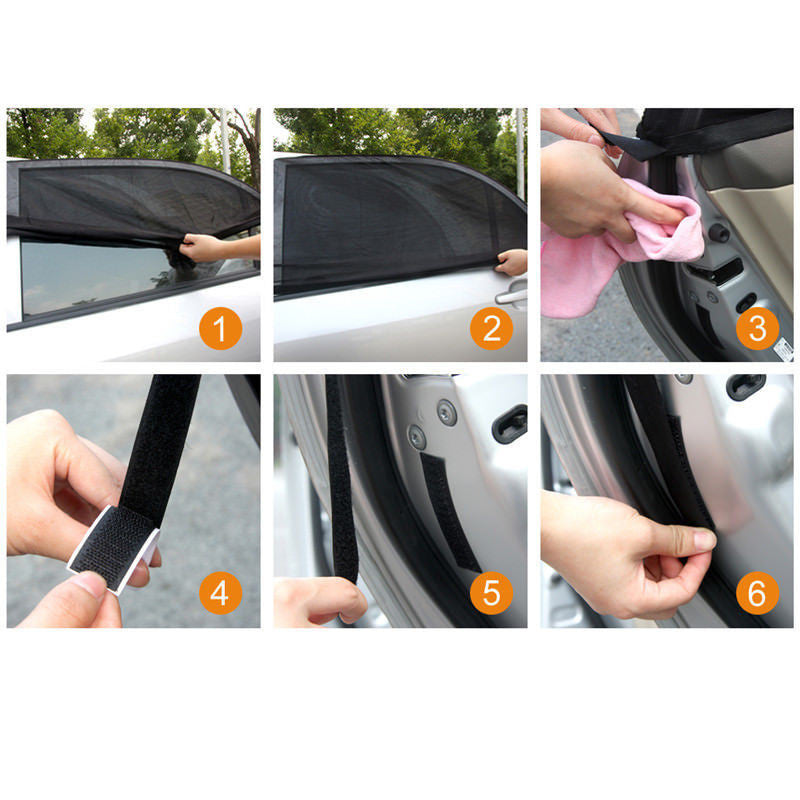 1

2

3

4

5

6